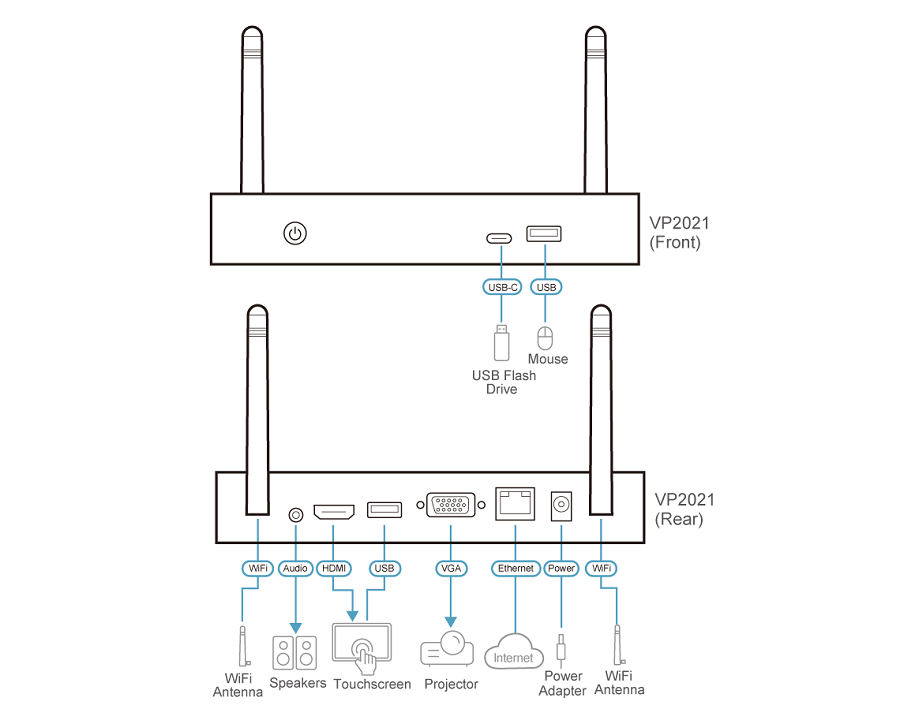 VP2021
(Front)

USB-C
USB

USB Flash Drive

Mouse

VP2021
(Rear)

WiFi
Audio
HDMI
USB
VGA
Ethernet
Power
WiFi

WiFi Antenna
Speakers
Touchscreen
Projector
Internet
Power Adapter
WiFi Antenna